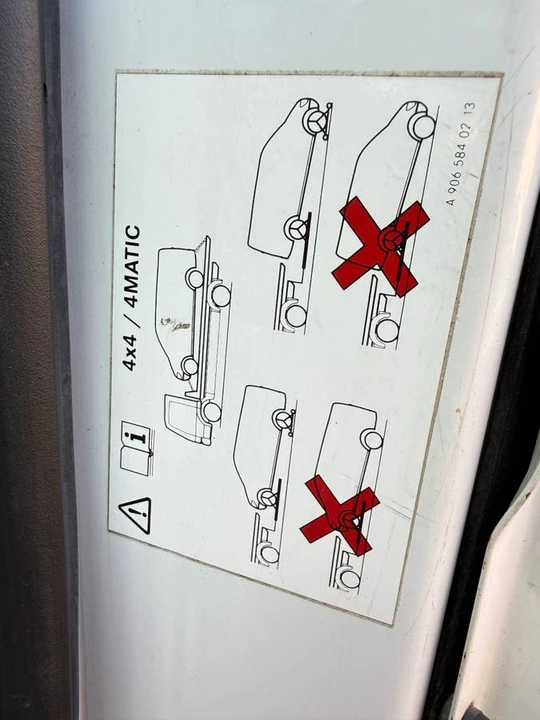 4x4 / 4MATIC

A 906 584 02 13